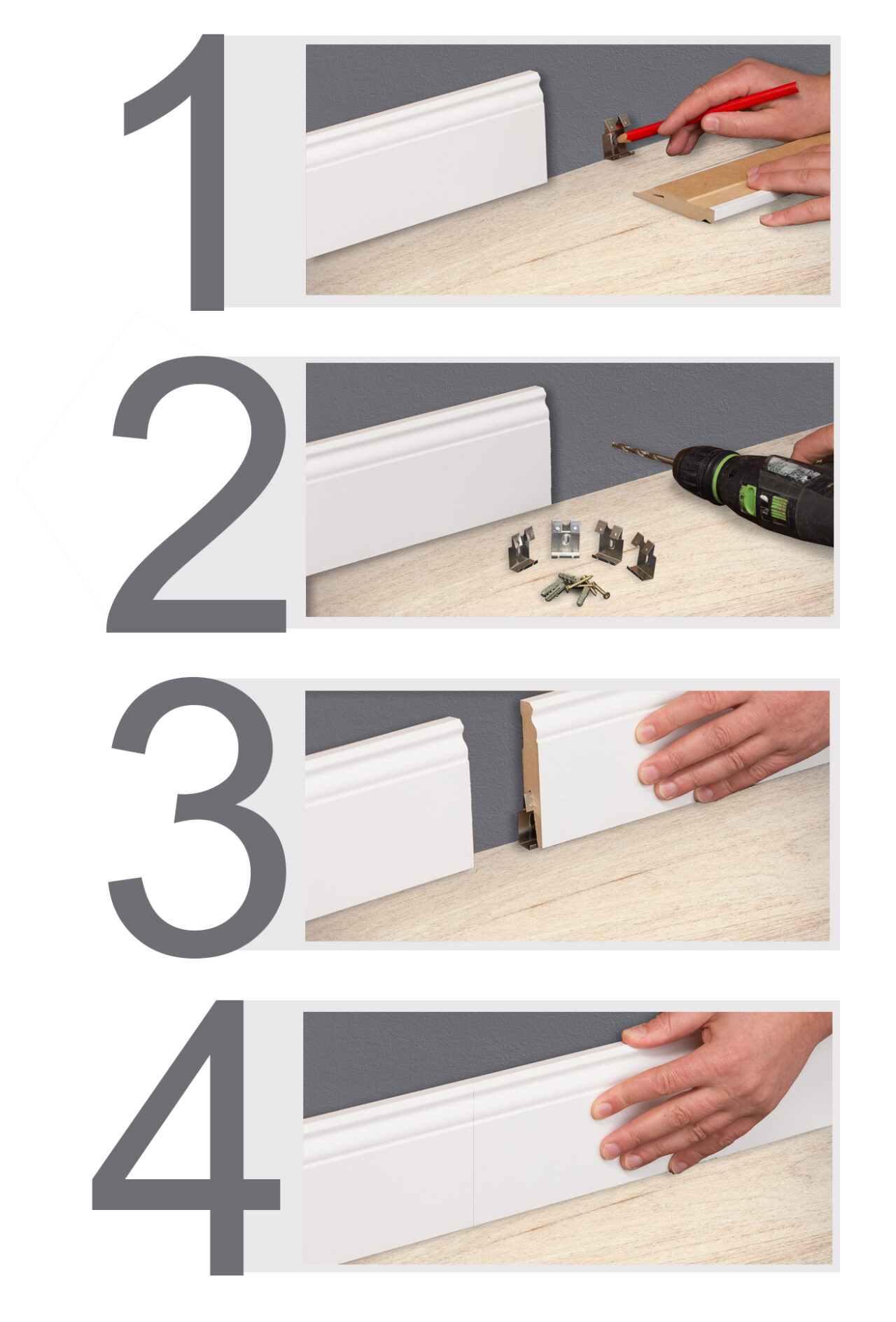 1

2

3

4